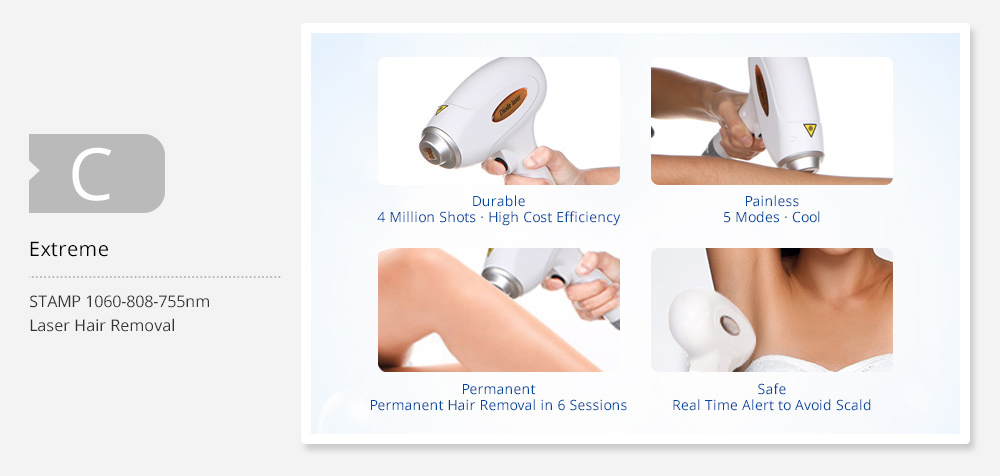 C

Extreme

STAMP 1060-808-755nm
Laser Hair Removal

Durable
4 Million Shots · High Cost Efficiency

Painless
5 Modes · Cool

Permanent
Permanent Hair Removal in 6 Sessions

Safe
Real Time Alert to Avoid Scald